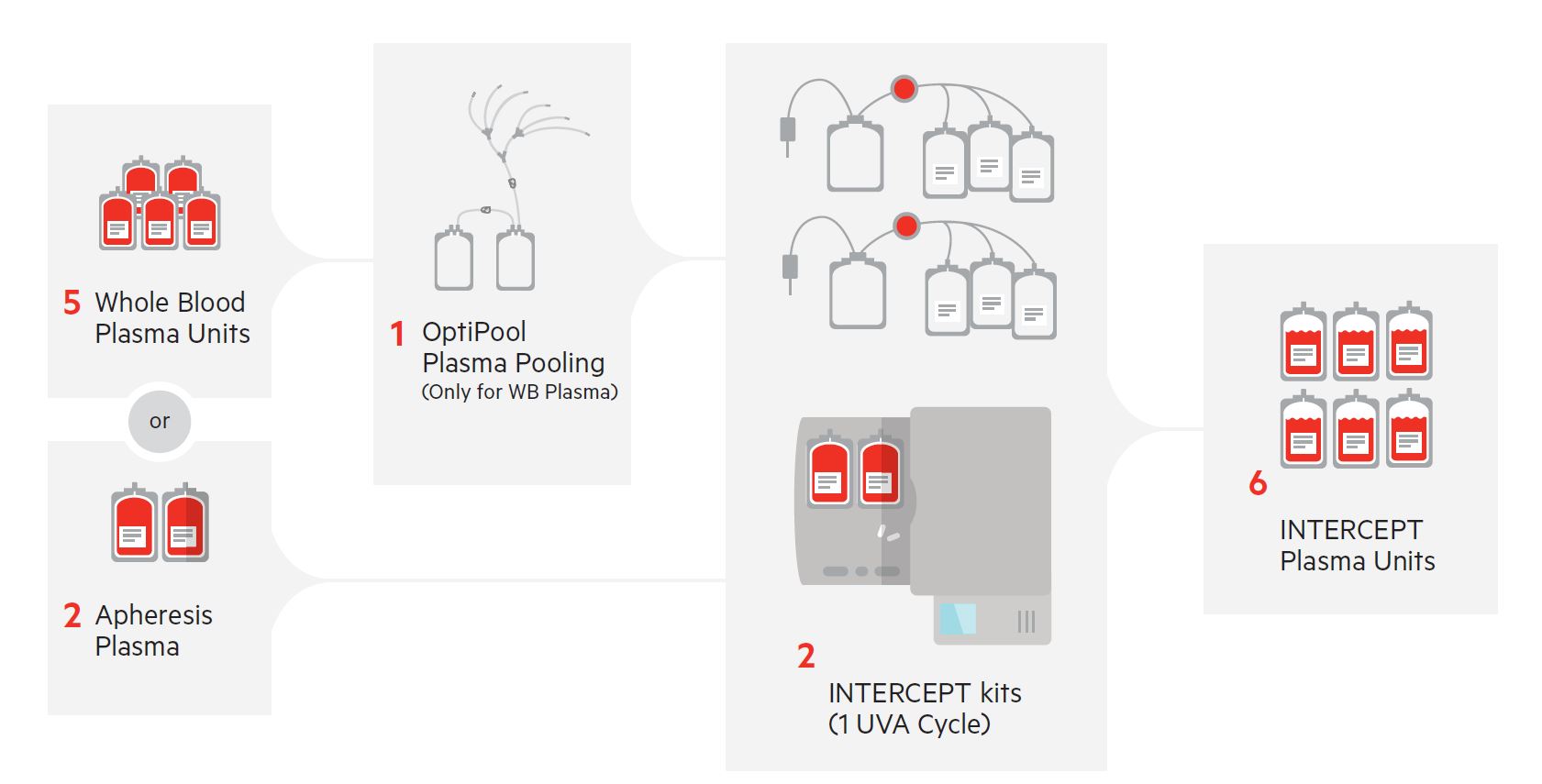 5 Whole Blood Plasma Units

or

2 Apheresis Plasma

1 OptiPool Plasma Pooling (Only for WB Plasma)

2 INTERCEPT kits (1 UVA Cycle)

6 INTERCEPT Plasma Units